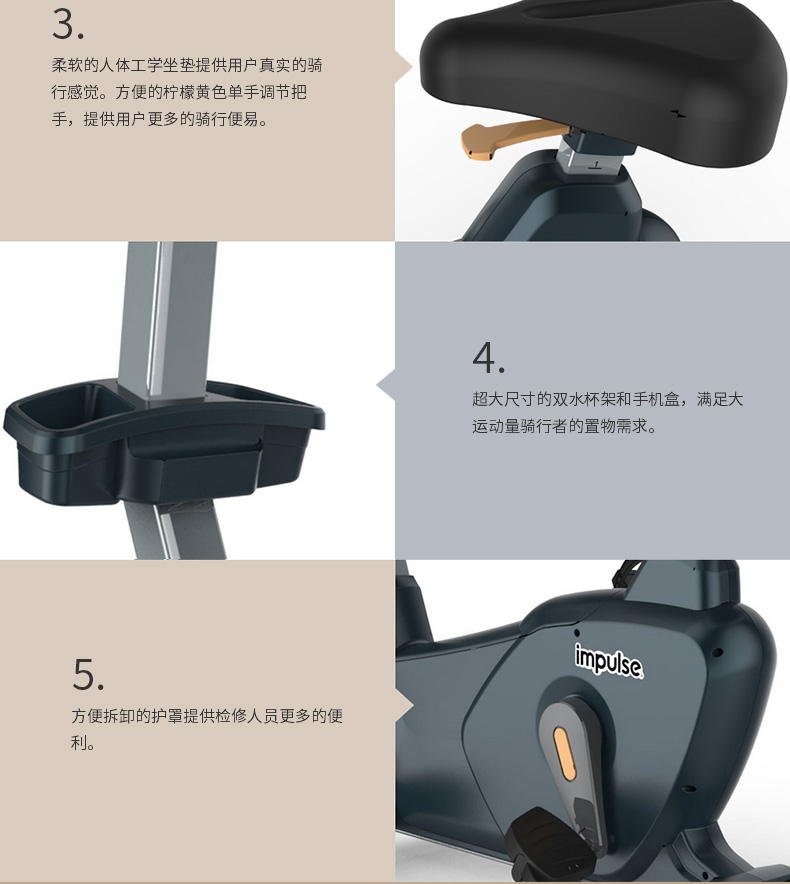 3.

柔软的人体工学坐垫提供用户真实的骑行感觉。方便的柠檬黄色单手调节把手，提供用户更多的骑行便易。

1

4.

超大尺寸的双水杯架和手机盒，满足大运动量骑行者的置物需求。

5.

方便拆卸的护罩提供检修人员更多的便利。

impulse